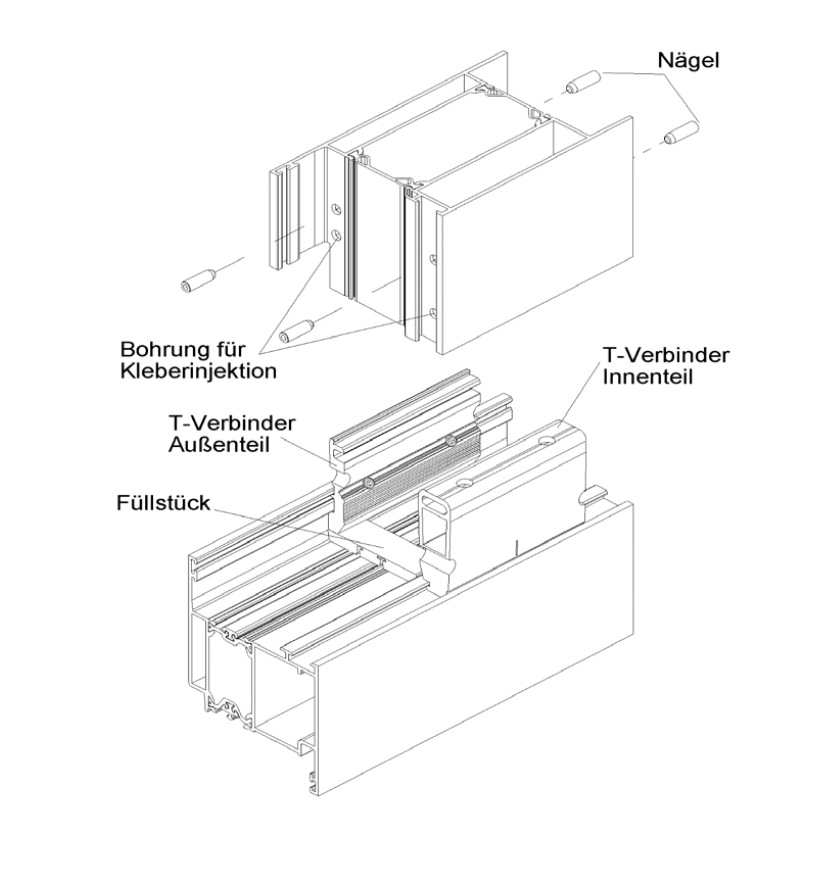 Nägel

Bohrung für Kleberinjektion

T-Verbinder Innenteil

T-Verbinder Außenteil

Füllstück